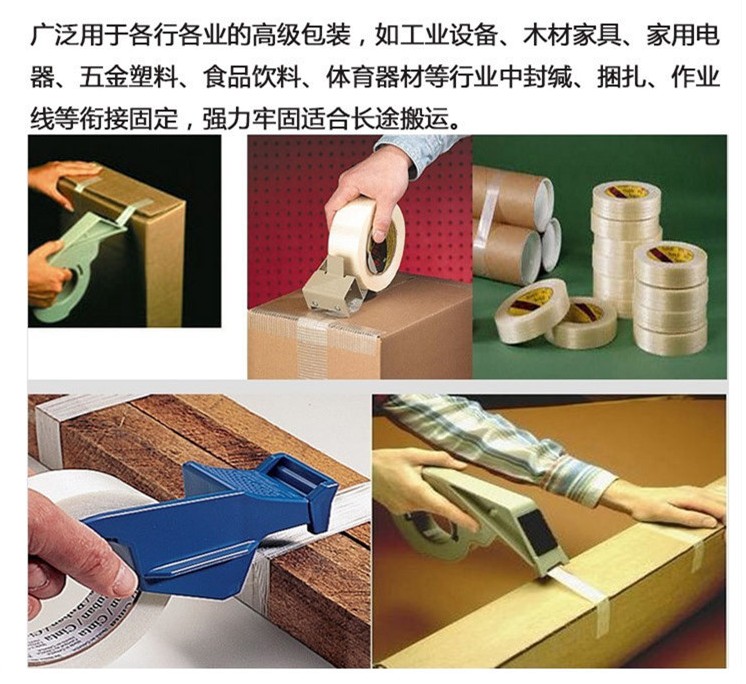 广泛用于各行各业的高级包装，如工业设备、木材家具、家用电器、五金塑料、食品饮料、体育器材等行业中封缄、捆扎、作业线等衔接固定，强力牢固适合长途搬运。